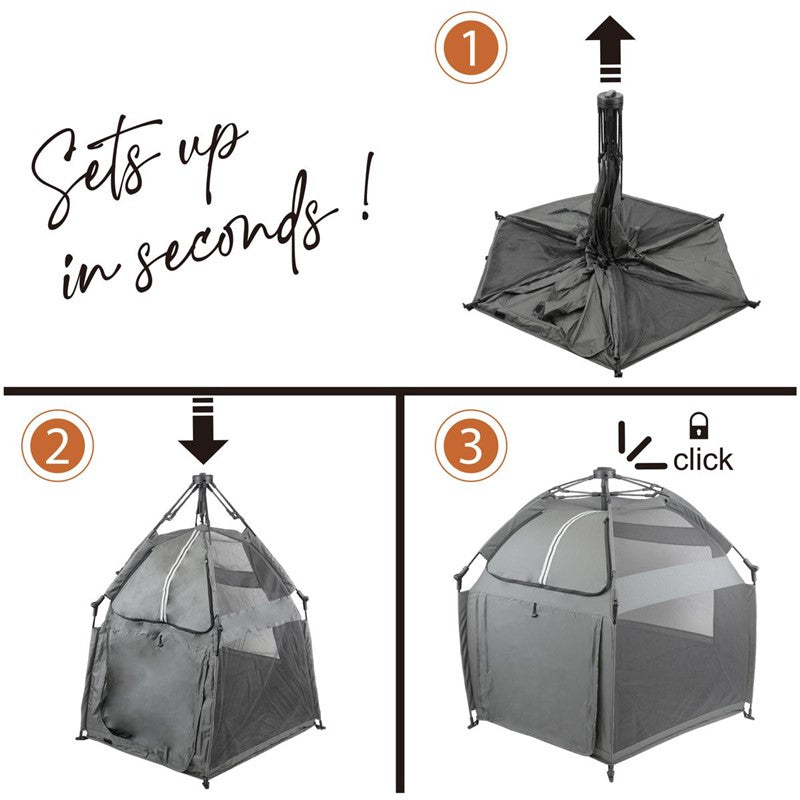 Sets up in seconds !

1

2

3

click